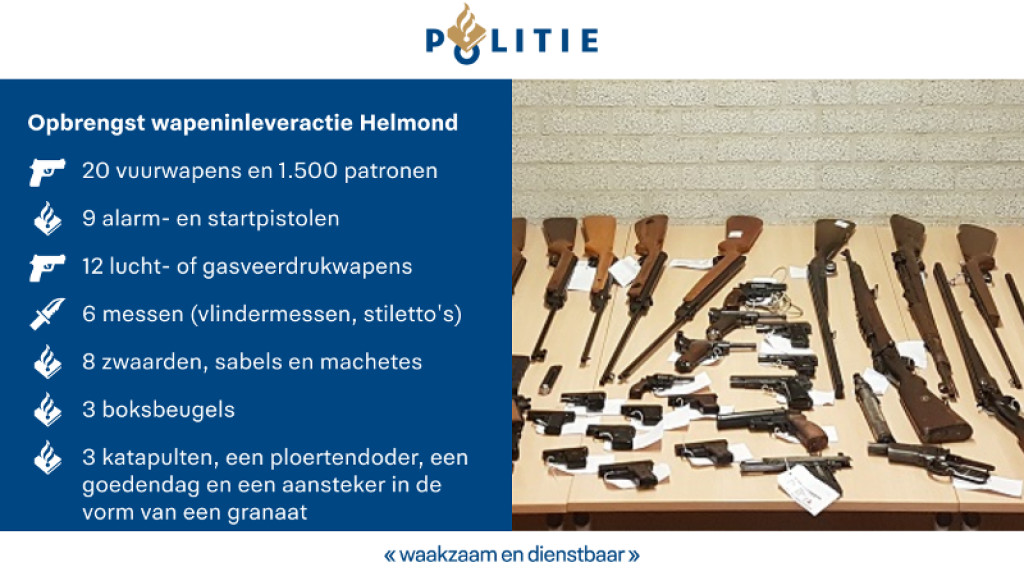 POLITIE

Opbrengst wapeninleveractie Helmond

20 vuurwapens en 1.500 patronen

9 alarm- en startpistolen

12 lucht- of gasveerdrukwapens

6 messen (vlindermessen, stiletto's)

8 zwaarden, sabels en machetes

3 boksbeugels

3 katapulten, een ploertendoder, een goedendag en een aansteker in de vorm van een granaat

« waakzaam en dienstbaar »